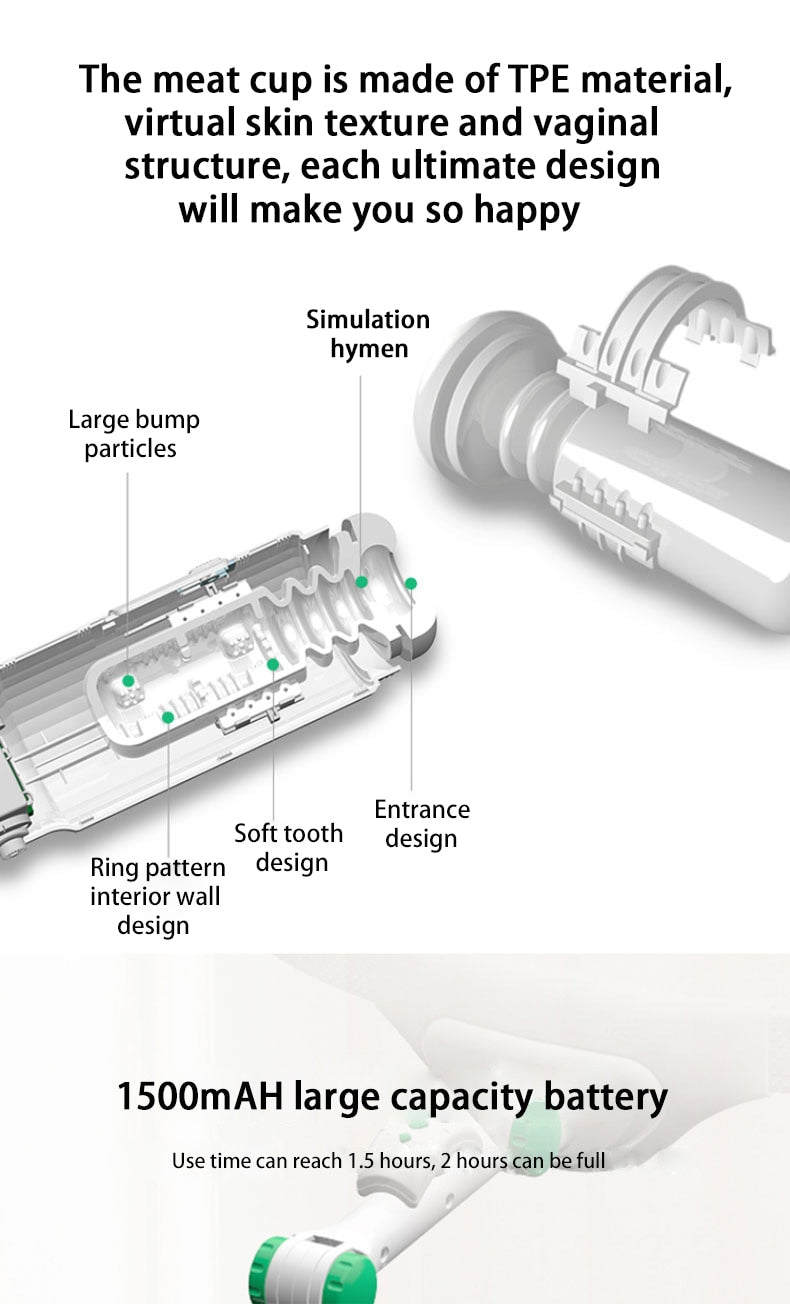 The meat cup is made of TPE material, virtual skin texture and vaginal structure, each ultimate design will make you so happy

Simulation hymen

Large bump particles

Entrance design

Soft tooth design

Ring pattern interior wall design

1500mAH large capacity battery

Use time can reach 1.5 hours, 2 hours can be full