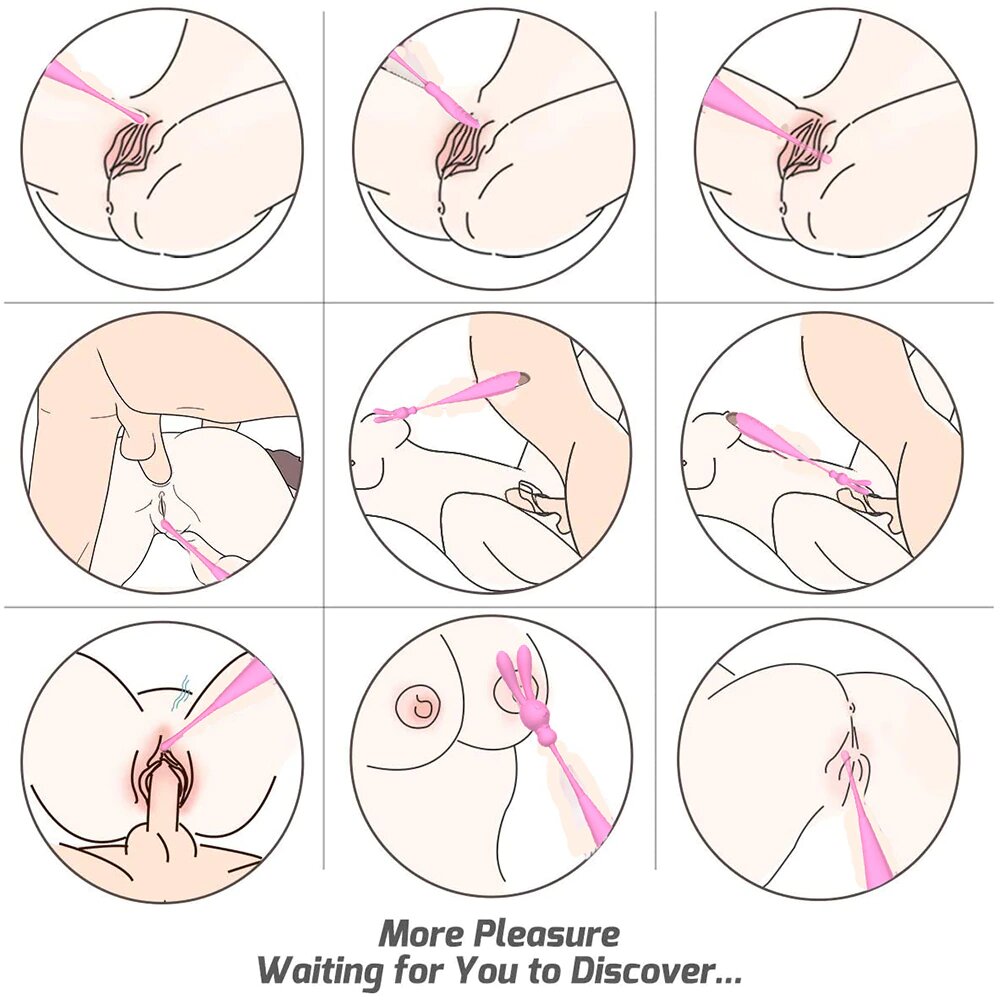 More Pleasure
Waiting for You to Discover...