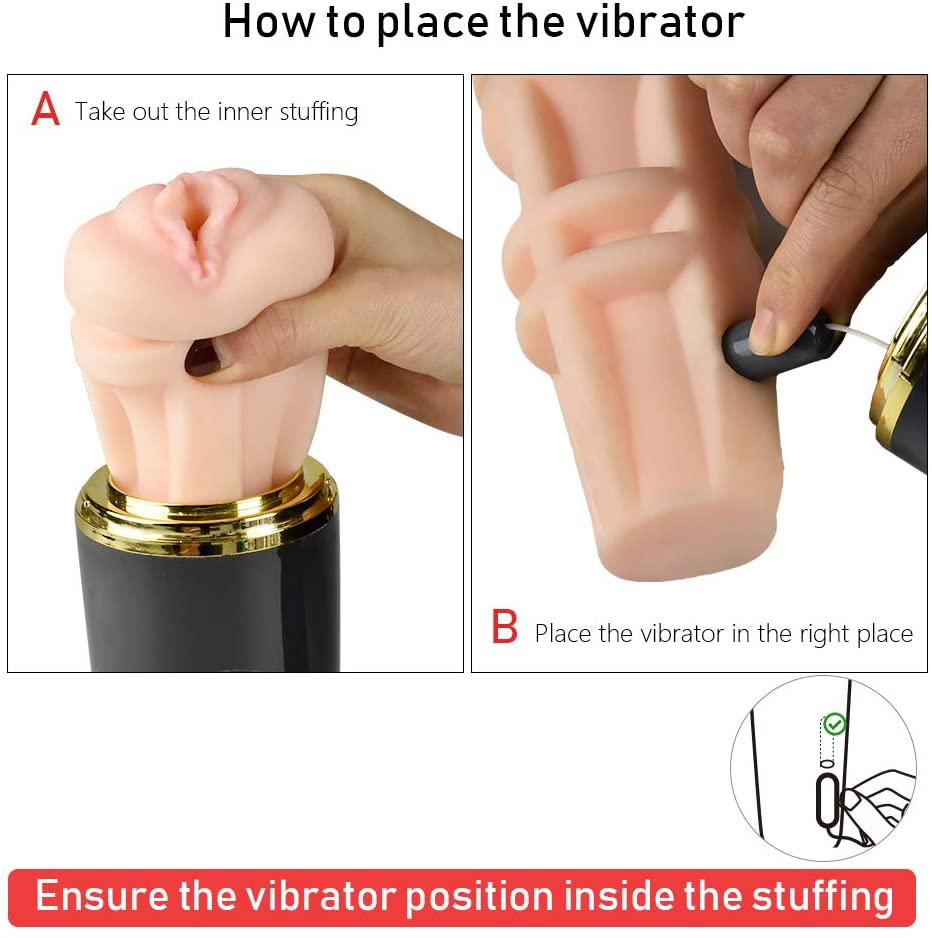 How to place the vibrator

A Take out the inner stuffing

B Place the vibrator in the right place

Ensure the vibrator position inside the stuffing