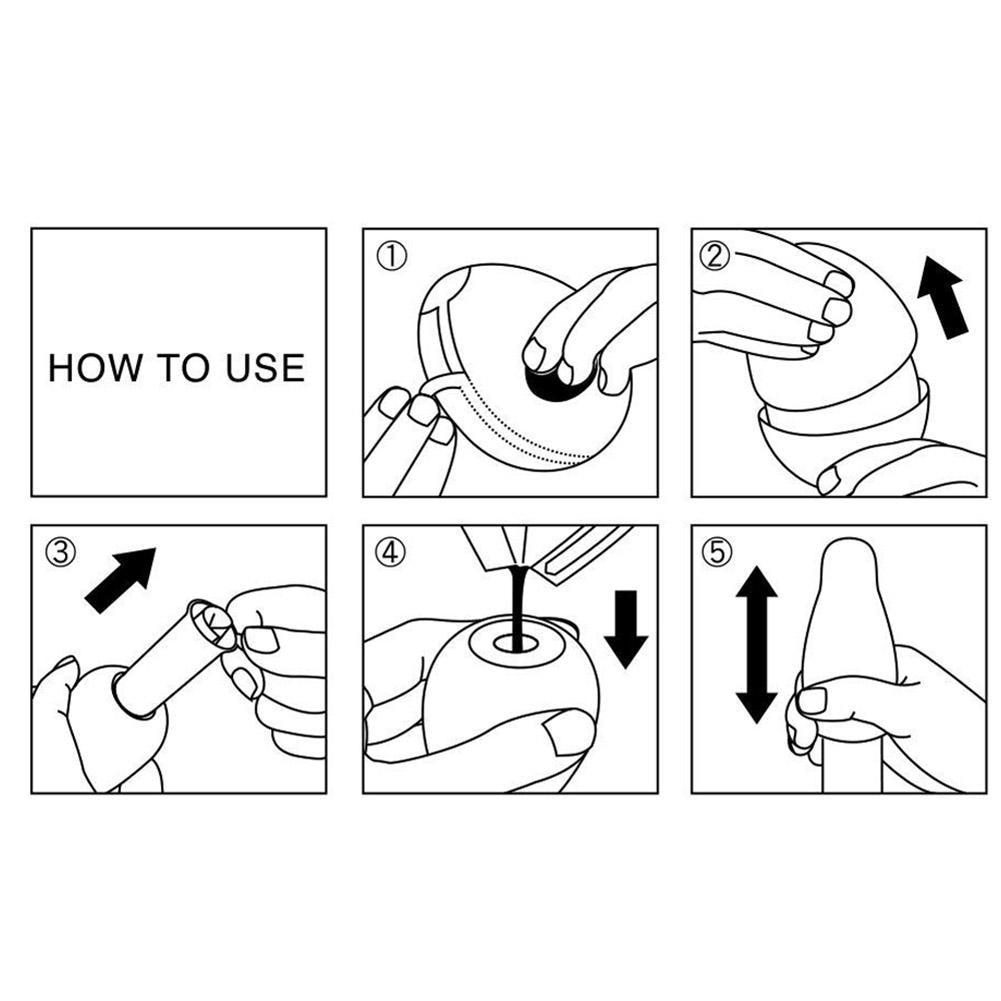 HOW TO USE

①

②

③

④

⑤