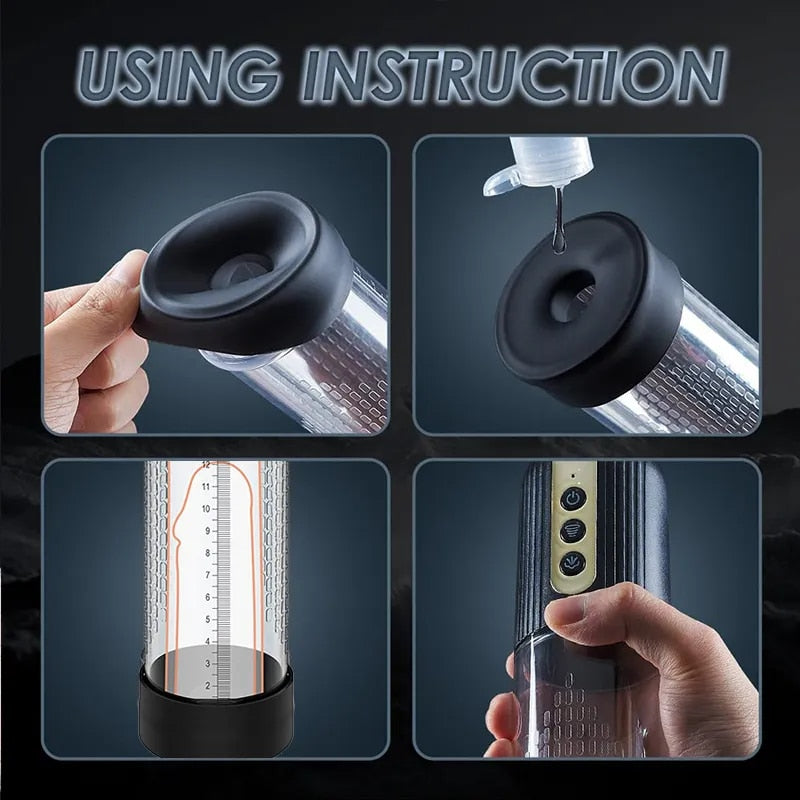 USING INSTRUCTION

12
11
10
9
8
7
6
5
4
3
2